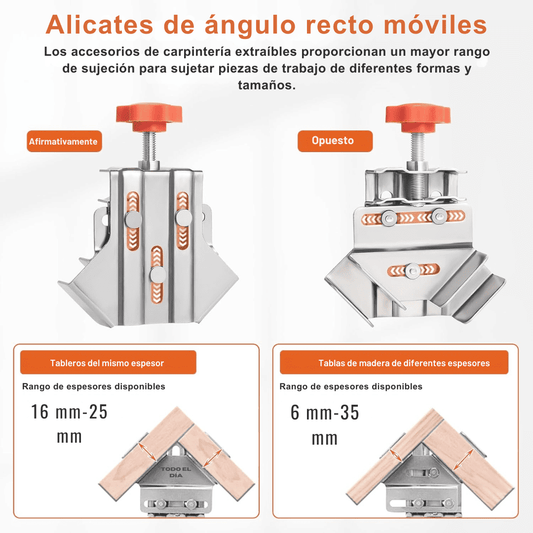 Alicates de ángulo recto móviles

Los accesorios de carpintería extraíbles proporcionan un mayor rango de sujeción para sujetar piezas de trabajo de diferentes formas y tamaños.

Afirmativamente

Opuesto

Tableros del mismo espesor

Rango de espesores disponibles

16 mm-25 mm

TODO EL DÍA

Tablas de madera de diferentes espesores

Rango de espesores disponibles

6 mm-35 mm